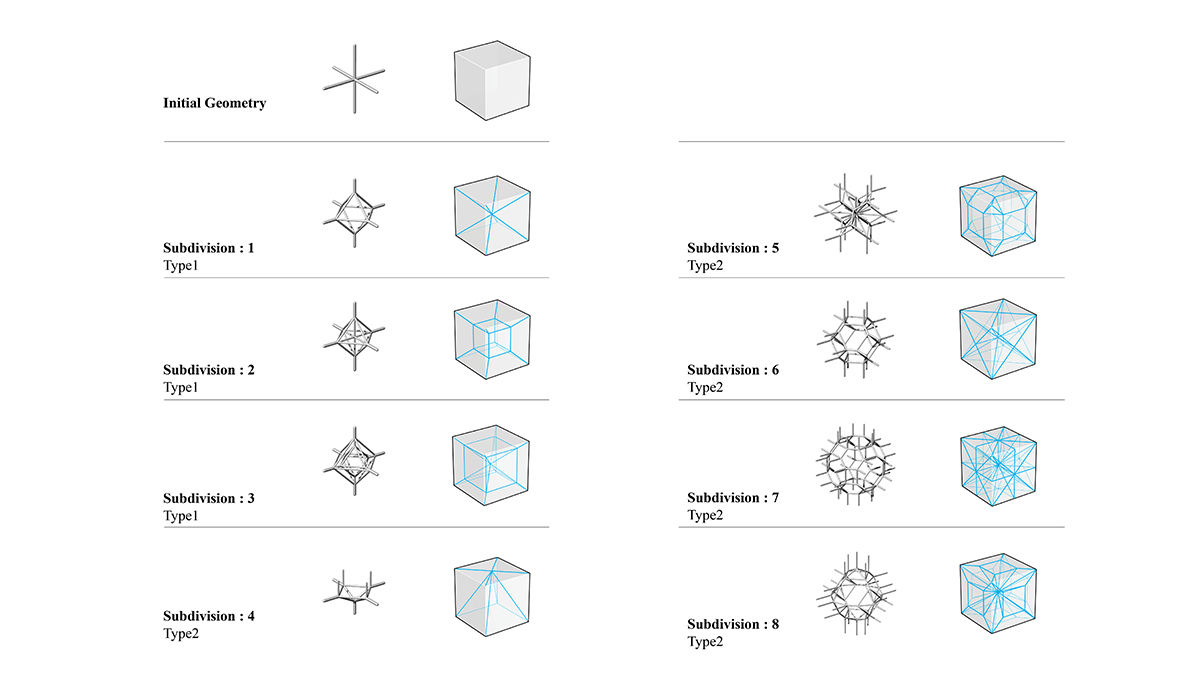 Initial Geometry

Subdivision : 1
Type1

Subdivision : 2
Type1

Subdivision : 3
Type1

Subdivision : 4
Type2

Subdivision : 5
Type2

Subdivision : 6
Type2

Subdivision : 7
Type2

Subdivision : 8
Type2